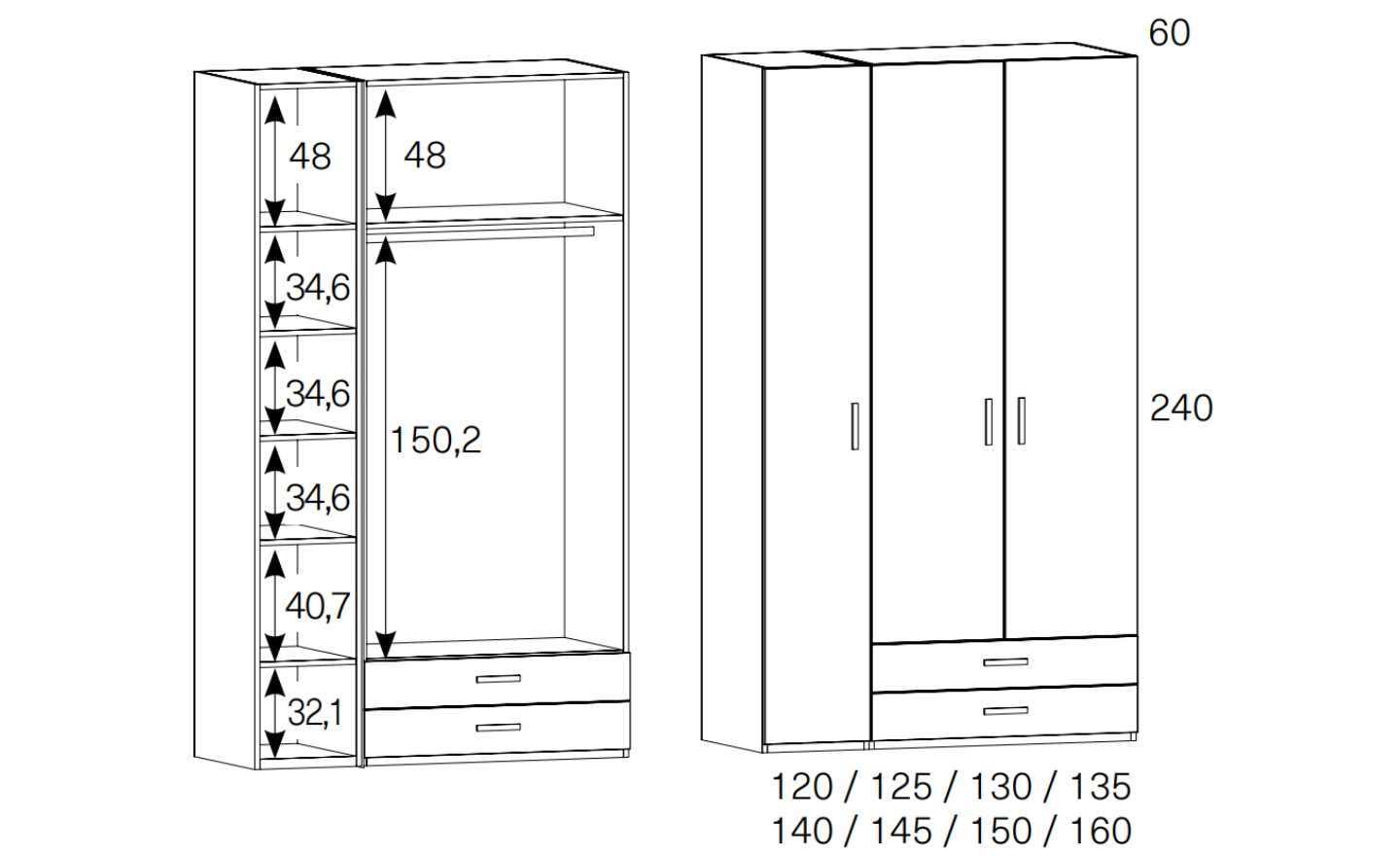 48
34,6
34,6
34,6
40,7
32,1
48
150,2
60
240
120 / 125 / 130 / 135
140 / 145 / 150 / 160