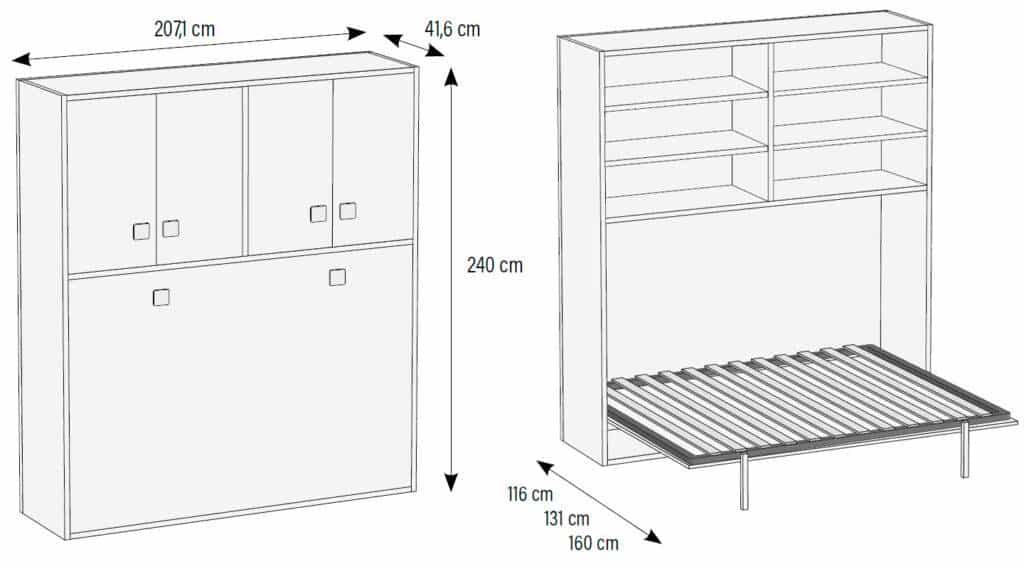 207,1 cm
41,6 cm
240 cm
116 cm
131 cm
160 cm